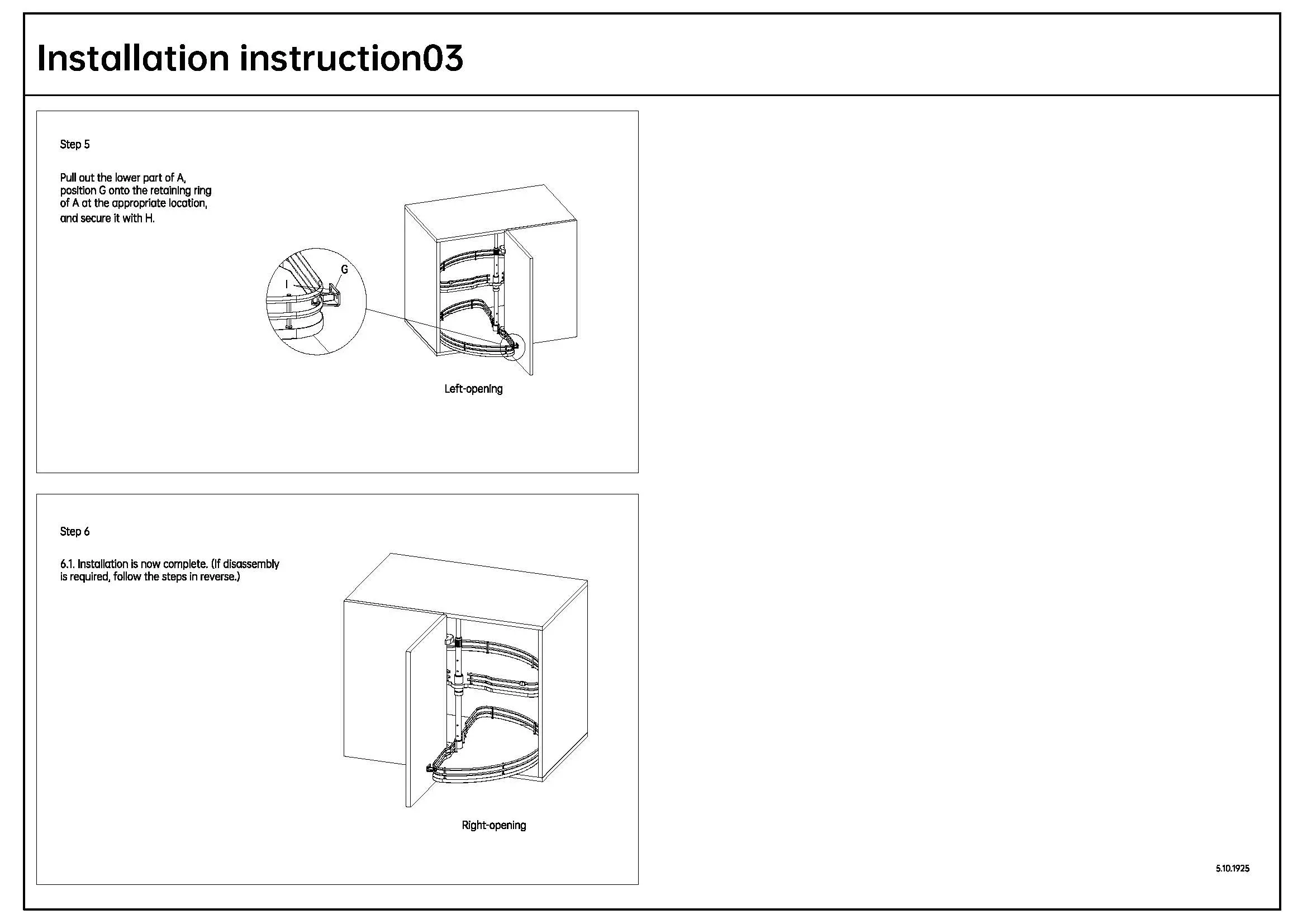 Installation instruction03

Step 5

Pull out the lower part of A, position G onto the retaining ring of A at the appropriate location, and secure it with H.

G

I

Left-opening

Step 6

6.1. Installation is now complete. (If disassembly is required, follow the steps in reverse.)

Right-opening

5.10.1925